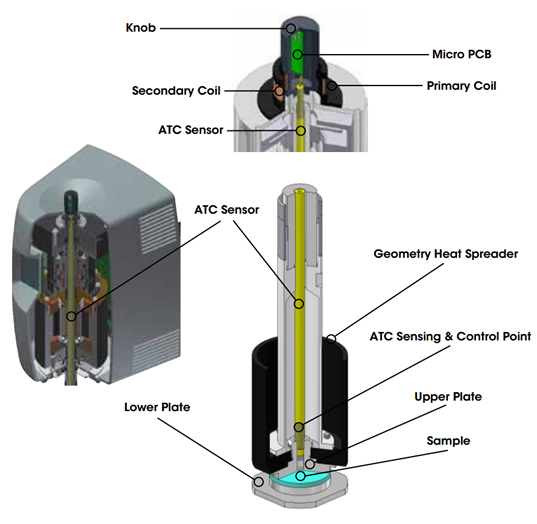 Knob

Micro PCB

Secondary Coil

Primary Coil

ATC Sensor

ATC Sensor

Geometry Heat Spreader

ATC Sensing & Control Point

Upper Plate

Lower Plate

Sample